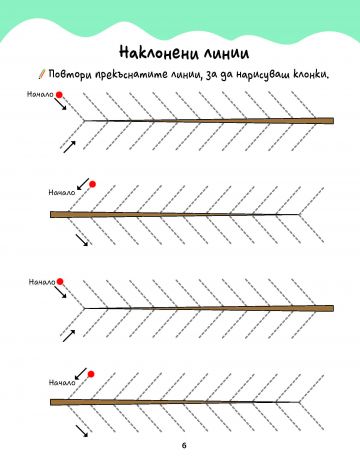 Наклонени линии

Повтори прекъснатите линии, за да нарисуваш клонки.

Начало

Начало

Начало

Начало

6