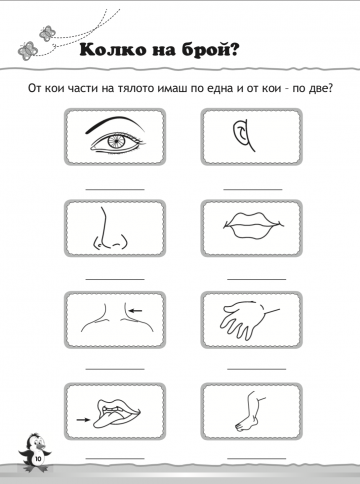 Колко на брой?

От кои части на тялото имаш по една и от кои - по две?

10