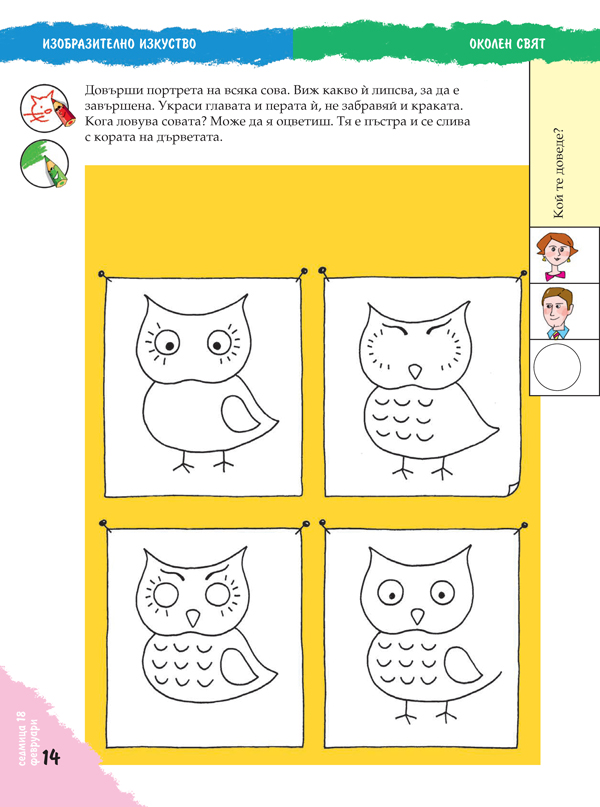 ИЗОБРАЗИТЕЛНО ИЗКУСТВО

ОКОЛЕН СВЯТ

Довърши портрета на всяка сова. Виж какво ѝ липсва, за да е завършена. Украси главата и перата ѝ, не забравяй и краката. Кога ловува совата? Може да я оцветиш. Тя е пъстра и се слива с кората на дърветата.

Кой те доведе?

седмица 18
февруари
14