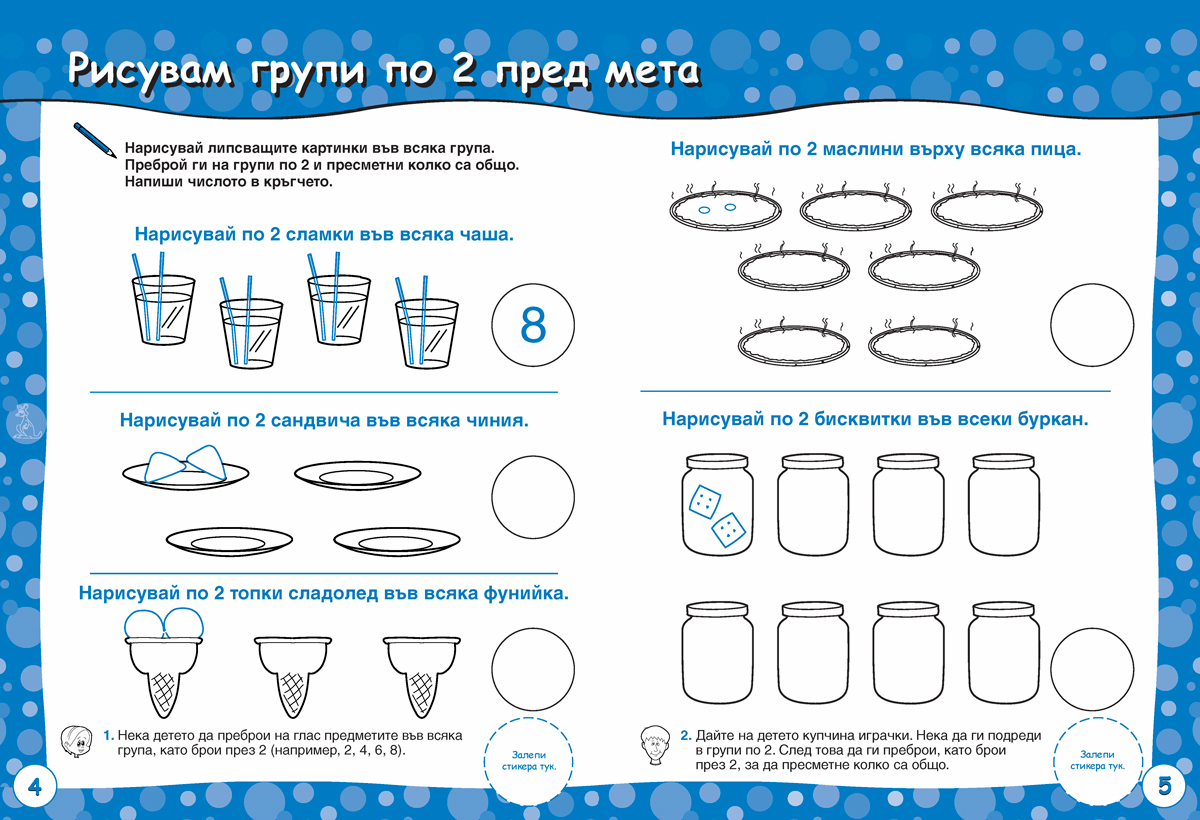 Рисувам групи по 2 пред мета

Нарисувай липсващите картинки във всяка група. Преброй ги на групи по 2 и пресметни колко са общо. Напиши числото в кръгчето.

Нарисувай по 2 сламки във всяка чаша.

8

Нарисувай по 2 сандвича във всяка чиния.

Нарисувай по 2 топки сладолед във всяка фунийка.

1. Нека детето да преброи на глас предметите във всяка група, като брои през 2 (например, 2, 4, 6, 8).

Залепи стикера тук.

4

Нарисувай по 2 маслини върху всяка пица.

Нарисувай по 2 бисквитки във всеки буркан.

2. Дайте на детето купчина играчки. Нека да ги подреди в групи по 2. След това да ги преброи, като брои през 2, за да пресметне колко са общо.

Залепи стикера тук.

5