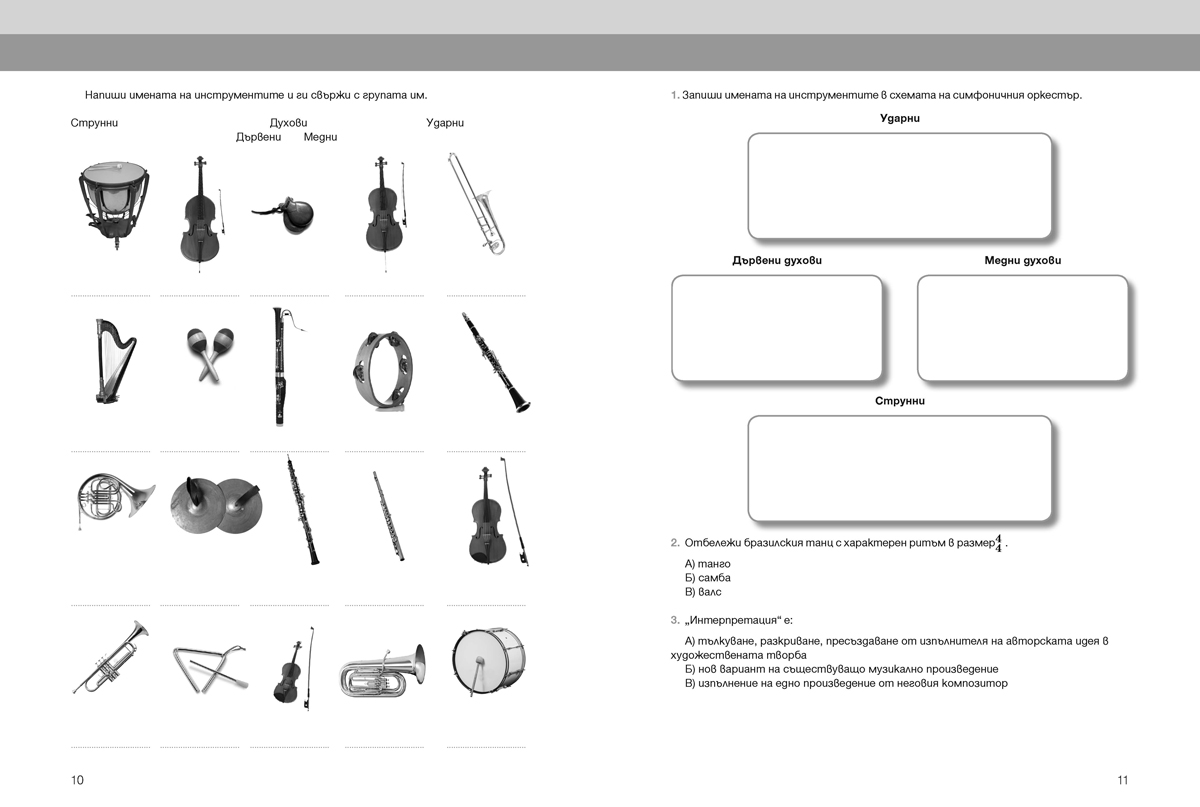 Напиши имената на инструментите и ги свържи с групата им.

Струнни

Духови
Дървени Медни

Ударни

10

1. Запиши имената на инструментите в схемата на симфоничния оркестър.

Ударни

Дървени духови

Медни духови

Струнни

2. Отбележи бразилския танц с характерен ритъм в размер $\frac{4}{4}$.

А) танго
Б) самба
В) валс

3. „Интерпретация“ е:

А) тълкуване, разкриване, пресъздаване от изпълнителя на авторската идея в художествената творба
Б) нов вариант на съществуващо музикално произведение
В) изпълнение на едно произведение от неговия композитор

11