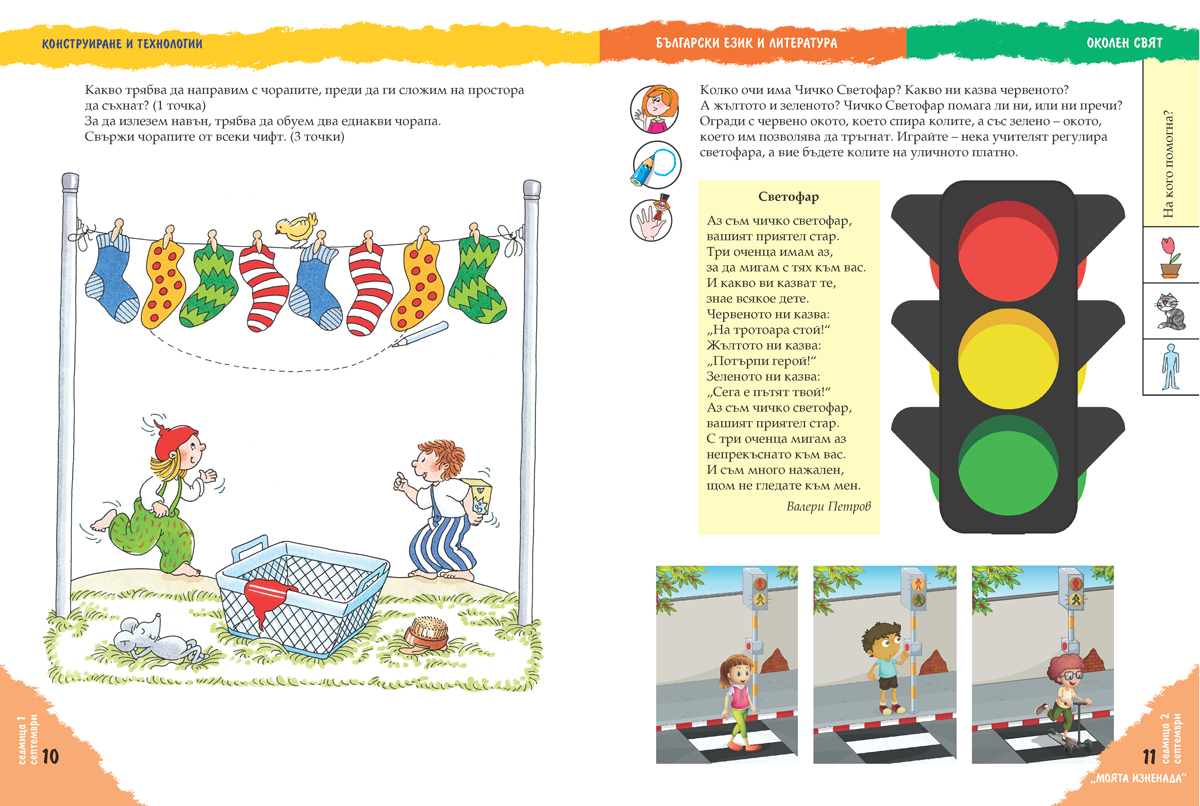 КОНСТРУИРАНЕ И ТЕХНОЛОГИИ

Какво трябва да направим с чорапите, преди да ги сложим на простора да съхнат? (1 точка)
За да излезем навън, трябва да обуем два еднакви чорапа.
Свържи чорапите от всеки чифт. (3 точки)

седмица 1
септември
10

БЪЛГАРСКИ ЕЗИК И ЛИТЕРАТУРА

ОКОЛЕН СВЯТ

Колко очи има Чичко Светофар? Какво ни казва червеното? А жълтото и зеленото? Чичко Светофар помага ли ни, или ни пречи? Огради с червено окото, което спира колите, а със зелено – окото, което им позволява да тръгнат. Играйте – нека учителят регулира светофара, а вие бъдете колите на уличното платно.

Светофар

Аз съм чичко светофар,
вашият приятел стар.
Три оченца имам аз,
за да мигам с тях към вас.
И какво ви казват те,
знае всякое дете.
Червеното ни казва:
„На тротоара стой!“
Жълтото ни казва:
„Потърпи герой!“
Зеленото ни казва:
„Сега е пътят твой!“
Аз съм чичко светофар,
вашият приятел стар.
С три оченца мигам аз
непрекъснато към вас.
И съм много нажален,
щом не гледате към мен.

Валери Петров

На кого помогна?

седмица 2
септември
11
„МОЯТА ИЗНЕНАДА“