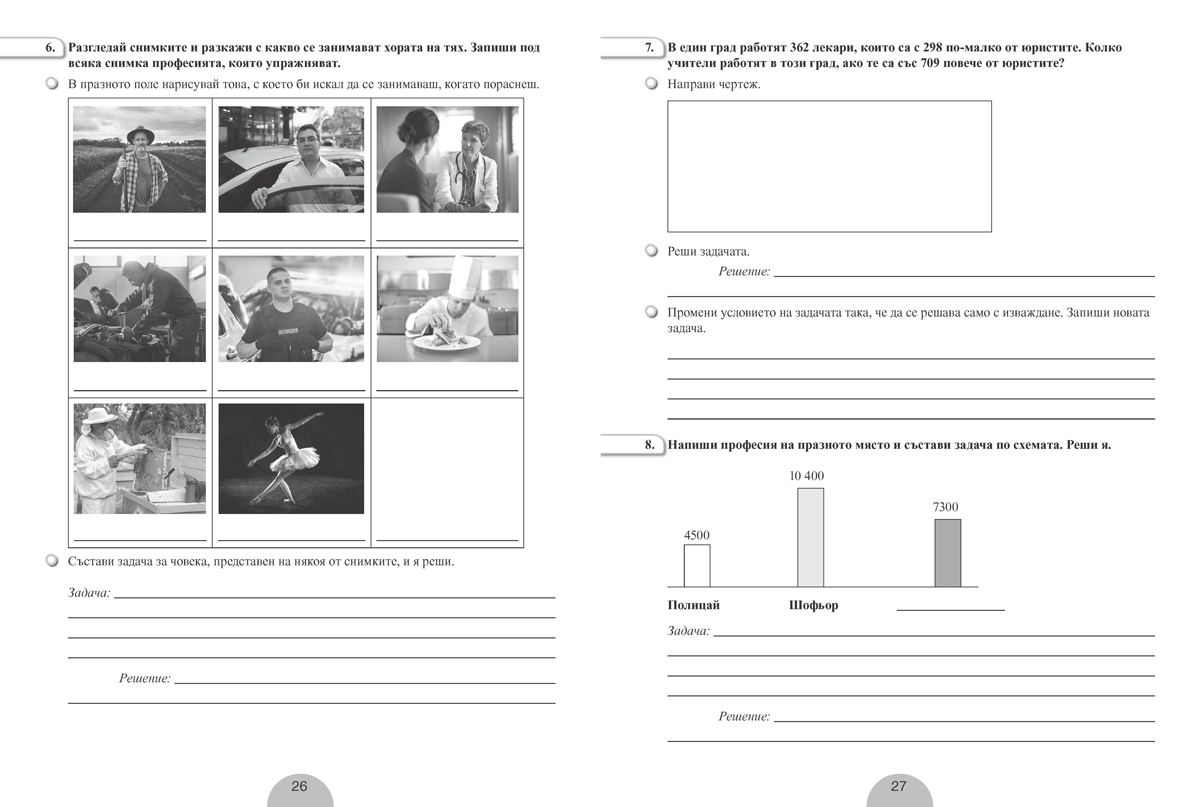 6. Разгледай снимките и разкажи с какво се занимават хората на тях. Запиши под всяка снимка професията, която упражняват.

В празното поле нарисувай това, с което би искал да се занимаваш, когато пораснеш.

ПОЛИЦИЯ

Състави задача за човека, представен на някоя от снимките, и я реши.

Задача:

Решение:

26

7. В един град работят 362 лекари, които са с 298 по-малко от юристите. Колко учители работят в този град, ако те са със 709 повече от юристите?

Направи чертеж.

Реши задачата.

Решение:

Промени условието на задачата така, че да се решава само с изваждане. Запиши новата задача.

8. Напиши професия на празното място и състави задача по схемата. Реши я.

4500

10 400

7300

Полицай

Шофьор

Задача:

Решение:

27