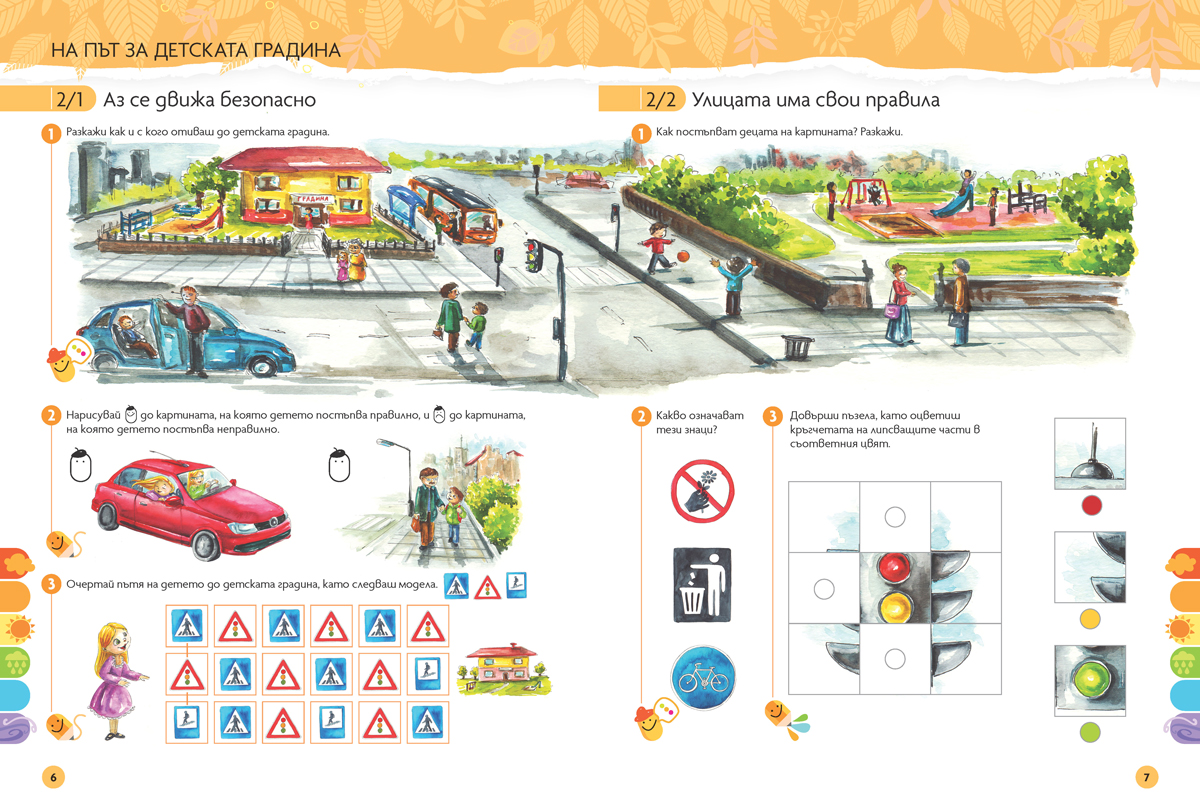 НА ПЪТ ЗА ДЕТСКАТА ГРАДИНА

2/1 Аз се движа безопасно

1 Разкажи как и с кого отиваш до детската градина.

ГРАДИНА

2 Нарисувай до картината, на която детето постъпва правилно, и до картината, на която детето постъпва неправилно.

3 Очертай пътя на детето до детската градина, като следваш модела.

6

2/2 Улицата има свои правила

1 Как постъпват децата на картината? Разкажи.

2 Какво означават тези знаци?

3 Довърши пъзела, като оцветиш кръгчетата на липсващите части в съответния цвят.

7