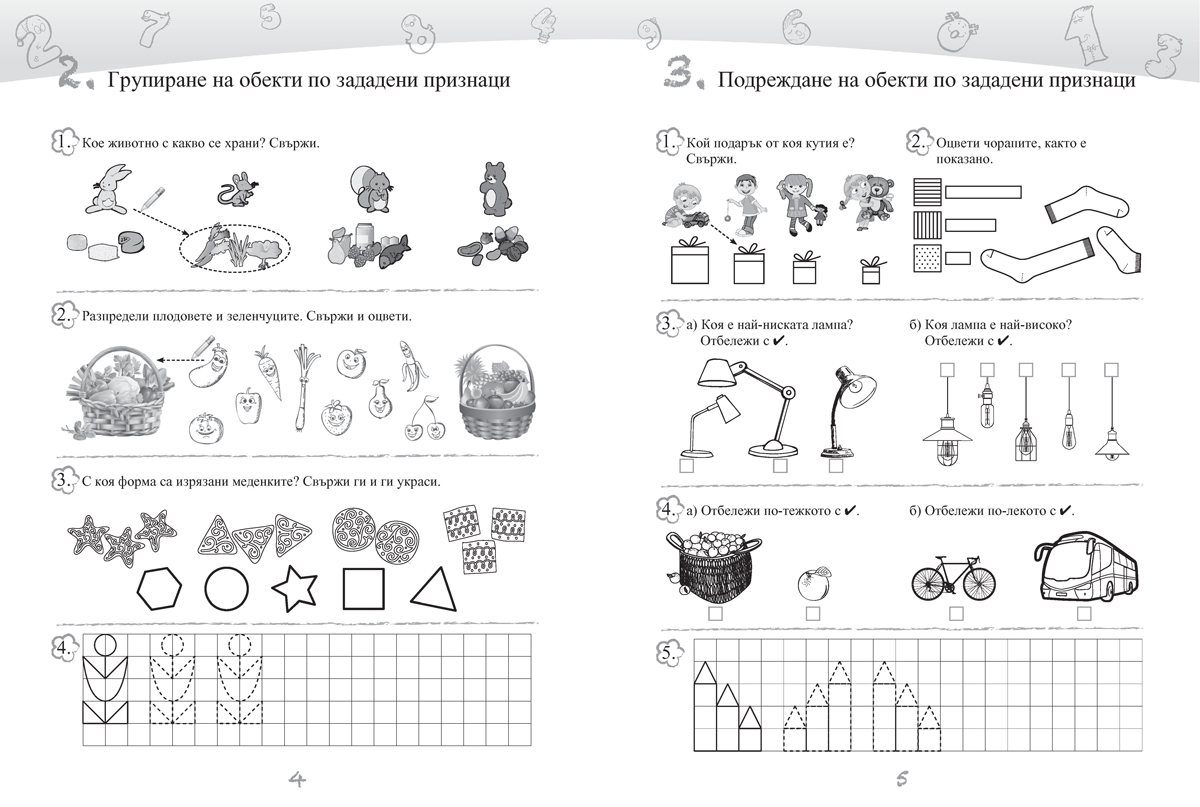 2. Групиране на обекти по зададени признаци

1. Кое животно с какво се храни? Свържи.

2. Разпредели плодовете и зеленчуците. Свържи и оцвети.

3. С коя форма са изрязани меденките? Свържи ги и ги украси.

4.

4

3. Подреждане на обекти по зададени признаци

1. Кой подарък от коя кутия е? Свържи.

2. Оцвети чорапите, както е показано.

3. а) Коя е най-ниската лампа? Отбележи с ✔.

б) Коя лампа е най-високо? Отбележи с ✔.

4. а) Отбележи по-тежкото с ✔.

б) Отбележи по-лекото с ✔.

5.

5