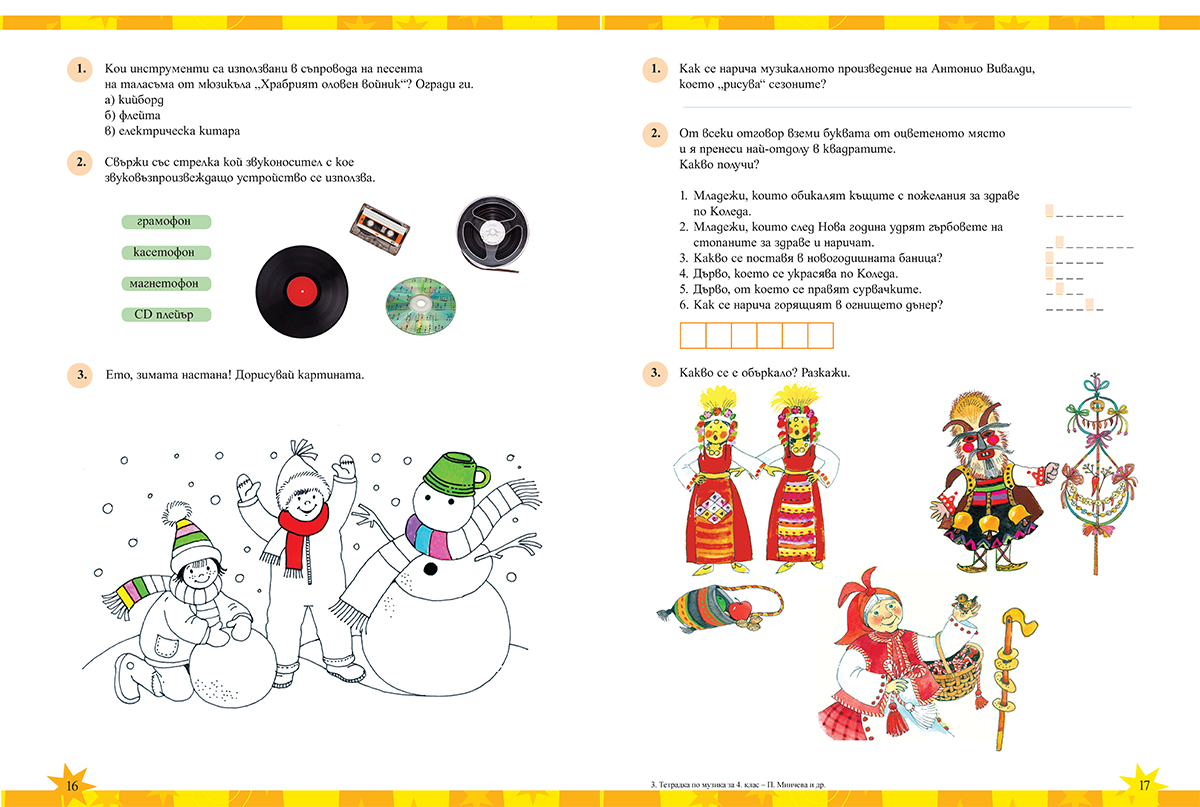 1. Кои инструменти са използвани в съпровода на песента на таласъма от мюзикъла „Храбрият оловен войник“? Огради ги.
а) кийборд
б) флейта
в) електрическа китара

2. Свържи със стрелка кой звуконосител с кое звуковъзпроизвеждащо устройство се използва.

грамофон
касетофон
магнетофон
CD плейър

3. Ето, зимата настана! Дорисувай картината.

16

1. Как се нарича музикалното произведение на Антонио Вивалди, което „рисува“ сезоните?

2. От всеки отговор вземи буквата от оцветеното място и я пренеси най-отдолу в квадратите.
Какво получи?

1. Младежи, които обикалят къщите с пожелания за здраве по Коледа.
2. Младежи, които след Нова година удрят гърбовете на стопаните за здраве и наричат.
3. Какво се поставя в новогодишната баница?
4. Дърво, което се украсява по Коледа.
5. Дърво, от което се правят сурвачките.
6. Как се нарича горящият в огнището дънер?

3. Какво се е объркало? Разкажи.

3. Тетрадка по музика за 4. клас – П. Минчева и др.

17