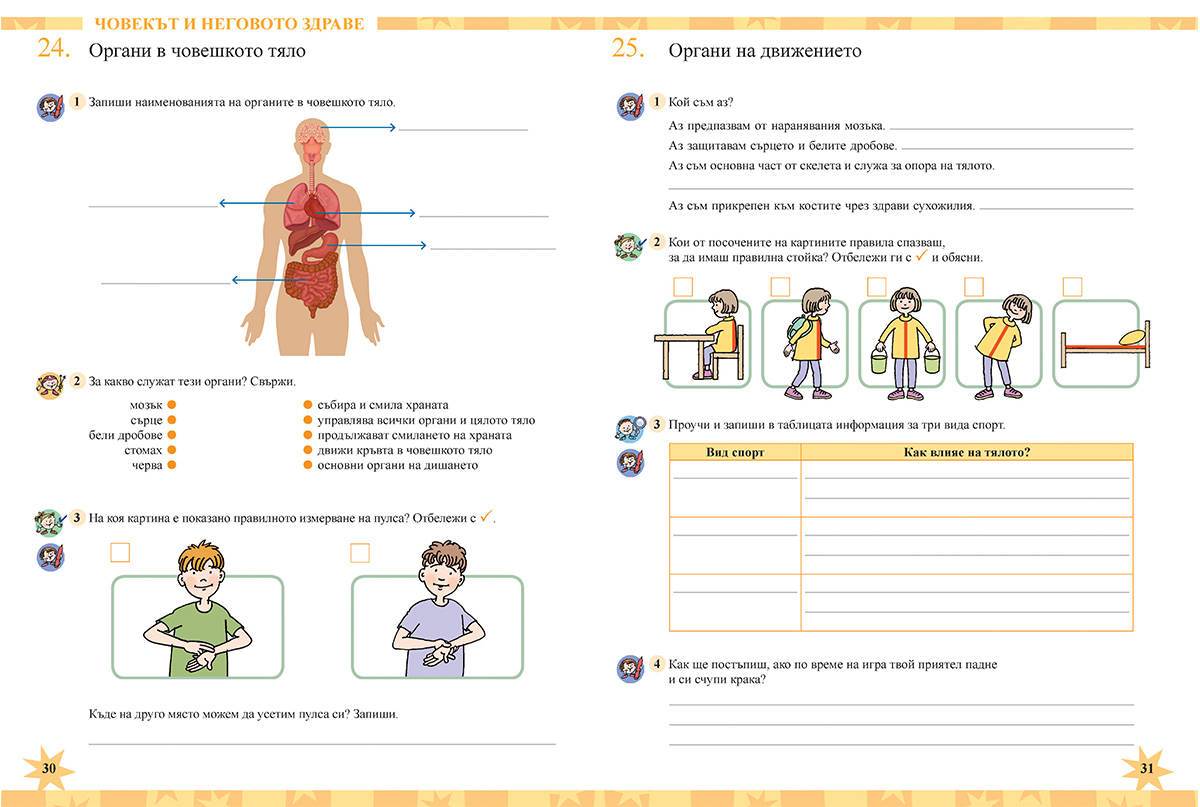 ЧОВЕКЪТ И НЕГОВОТО ЗДРАВЕ

24. Органи в човешкото тяло

1 Запиши наименованията на органите в човешкото тяло.

2 За какво служат тези органи? Свържи.

мозък
сърце
бели дробове
стомах
черва

събира и смила храната
управлява всички органи и цялото тяло
продължават смилането на храната
движи кръвта в човешкото тяло
основни органи на дишането

3 На коя картина е показано правилното измерване на пулса? Отбележи с ✓.

Къде на друго място можем да усетим пулса си? Запиши.

30

25. Органи на движението

1 Кой съм аз?

Аз предпазвам от наранявания мозъка.

Аз защитавам сърцето и белите дробове.

Аз съм основна част от скелета и служа за опора на тялото.

Аз съм прикрепен към костите чрез здрави сухожилия.

2 Кои от посочените на картините правила спазваш, за да имаш правилна стойка? Отбележи ги с ✓ и обясни.

3 Проучи и запиши в таблицата информация за три вида спорт.

| Вид спорт | Как влияе на тялото? |
|---|---|
| | |
| | |
| | |

4 Как ще постъпиш, ако по време на игра твой приятел падне и си счупи крака?

31