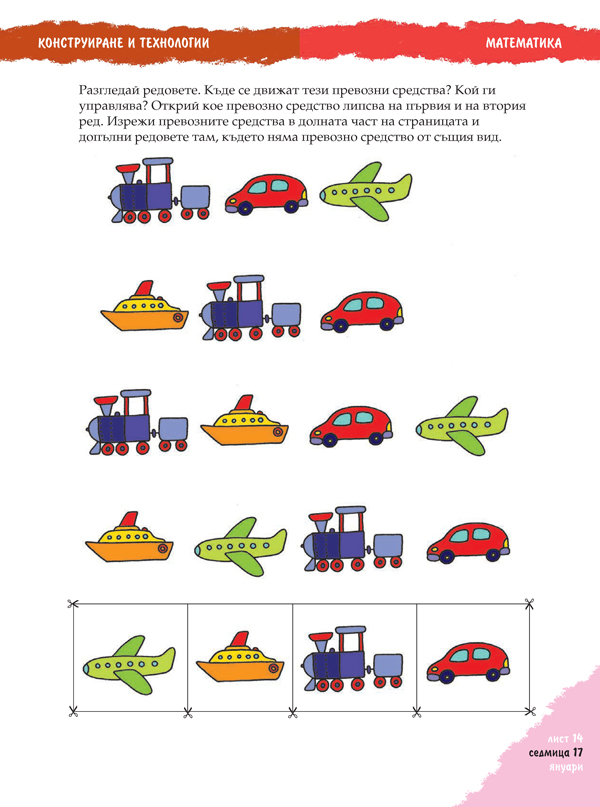 КОНСТРУИРАНЕ И ТЕХНОЛОГИИ

МАТЕМАТИКА

Разгледай редовете. Къде се движат тези превозни средства? Кой ги управлява? Открий кое превозно средство липсва на първия и на втория ред. Изрежи превозните средства в долната част на страницата и допълни редовете там, където няма превозно средство от същия вид.

лист 14
седмица 17
януари