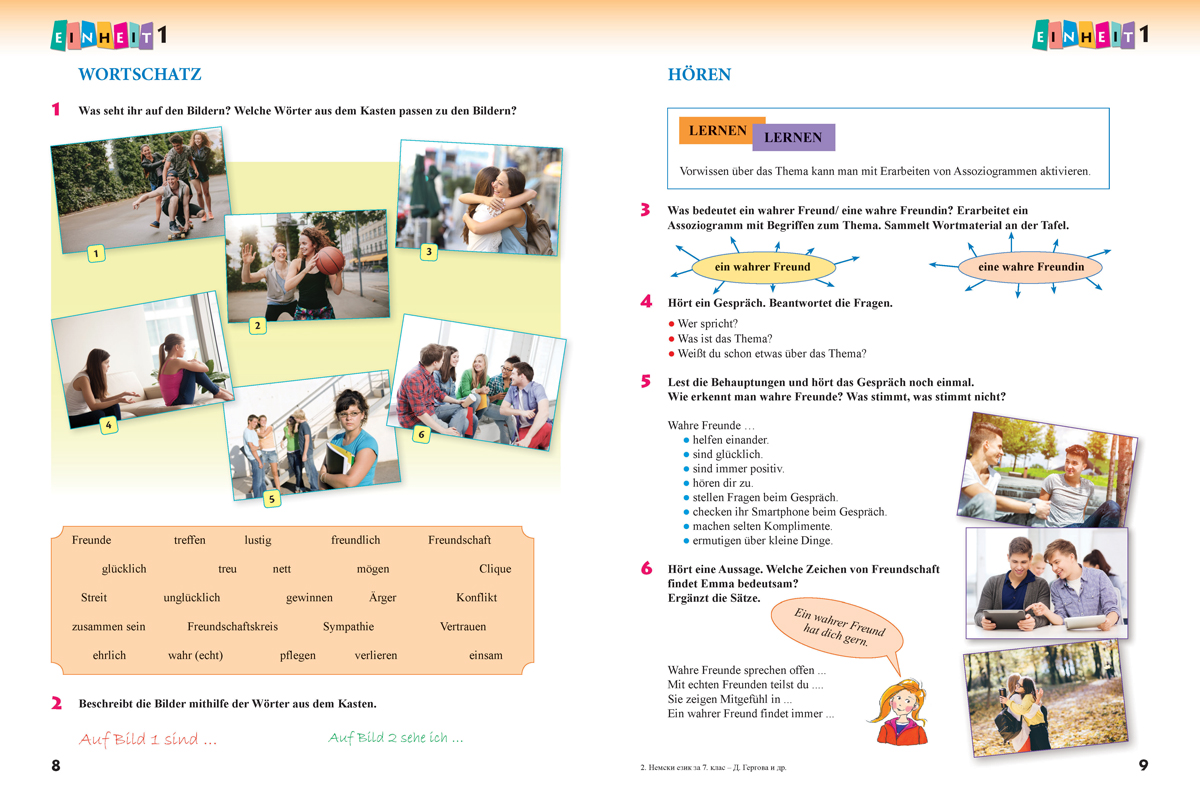 EINHEIT 1

WORTSCHATZ

1 Was seht ihr auf den Bildern? Welche Wörter aus dem Kasten passen zu den Bildern?

1
2
3
4
5
6

Freunde treffen lustig freundlich Freundschaft
glücklich treu nett mögen Clique
Streit unglücklich gewinnen Ärger Konflikt
zusammen sein Freundschaftskreis Sympathie Vertrauen
ehrlich wahr (echt) pflegen verlieren einsam

2 Beschreibt die Bilder mithilfe der Wörter aus dem Kasten.

Auf Bild 1 sind ...
Auf Bild 2 sehe ich ...

8

EINHEIT 1

HÖREN

LERNEN LERNEN

Vorwissen über das Thema kann man mit Erarbeiten von Assoziogrammen aktivieren.

3 Was bedeutet ein wahrer Freund/ eine wahre Freundin? Erarbeitet ein Assoziogramm mit Begriffen zum Thema. Sammelt Wortmaterial an der Tafel.

ein wahrer Freund
eine wahre Freundin

4 Hört ein Gespräch. Beantwortet die Fragen.
● Wer spricht?
● Was ist das Thema?
● Weißt du schon etwas über das Thema?

5 Lest die Behauptungen und hört das Gespräch noch einmal. Wie erkennt man wahre Freunde? Was stimmt, was stimmt nicht?

Wahre Freunde …
● helfen einander.
● sind glücklich.
● sind immer positiv.
● hören dir zu.
● stellen Fragen beim Gespräch.
● checken ihr Smartphone beim Gespräch.
● machen selten Komplimente.
● ermutigen über kleine Dinge.

6 Hört eine Aussage. Welche Zeichen von Freundschaft findet Emma bedeutsam? Ergänzt die Sätze.

Ein wahrer Freund hat dich gern.

Wahre Freunde sprechen offen ...
Mit echten Freunden teilst du ....
Sie zeigen Mitgefühl in ...
Ein wahrer Freund findet immer ...

2. Немски език за 7. клас – Д. Гергова и др.

9