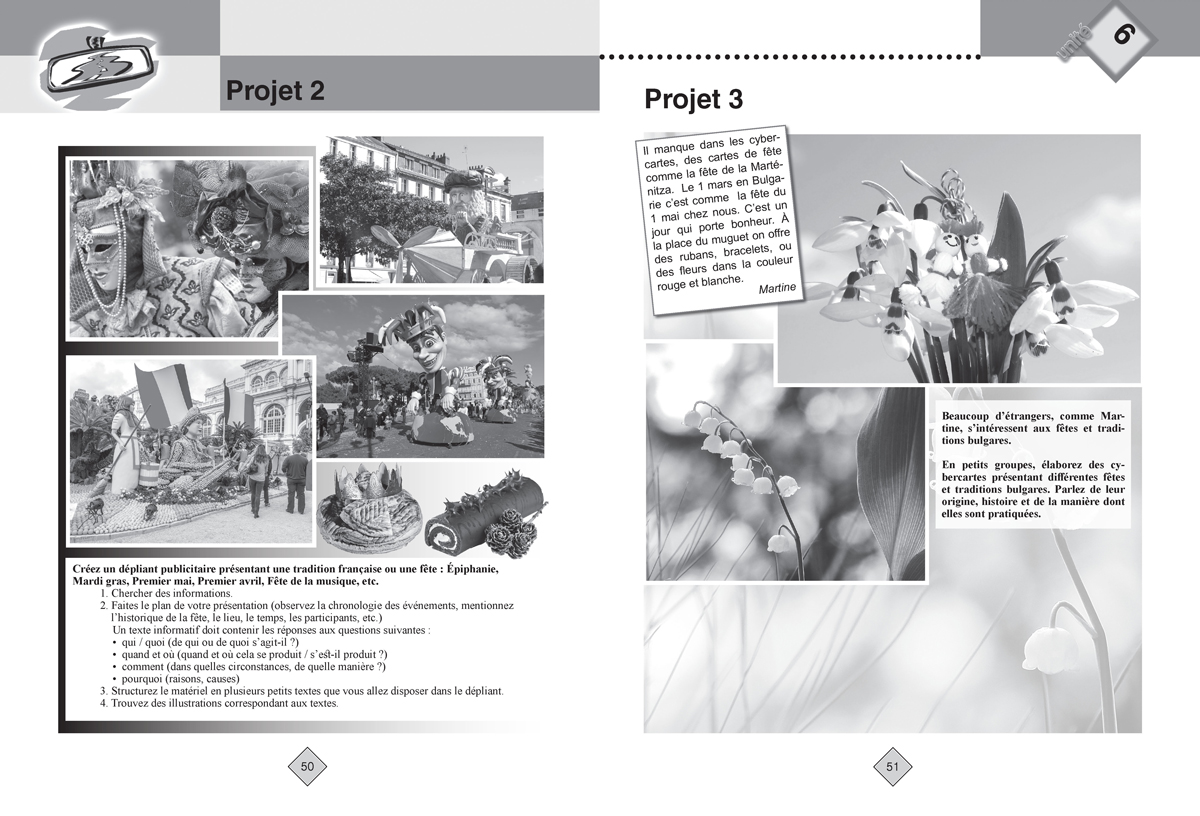 Projet 2

Créez un dépliant publicitaire présentant une tradition française ou une fête : Épiphanie, Mardi gras, Premier mai, Premier avril, Fête de la musique, etc.
1. Chercher des informations.
2. Faites le plan de votre présentation (observez la chronologie des événements, mentionnez l'historique de la fête, le lieu, le temps, les participants, etc.)
Un texte informatif doit contenir les réponses aux questions suivantes :
• qui / quoi (de qui ou de quoi s'agit-il ?)
• quand et où (quand et où cela se produit / s'est-il produit ?)
• comment (dans quelles circonstances, de quelle manière ?)
• pourquoi (raisons, causes)
3. Structurez le matériel en plusieurs petits textes que vous allez disposer dans le dépliant.
4. Trouvez des illustrations correspondant aux textes.

50

unité 6

Projet 3

Il manque dans les cybercartes, des cartes de fête comme la fête de la Marténitza. Le 1 mars en Bulgarie c'est comme la fête du 1 mai chez nous. C'est un jour qui porte bonheur. À la place du muguet on offre des rubans, bracelets, ou des fleurs dans la couleur rouge et blanche.
Martine

Beaucoup d'étrangers, comme Martine, s'intéressent aux fêtes et traditions bulgares.

En petits groupes, élaborez des cybercartes présentant différentes fêtes et traditions bulgares. Parlez de leur origine, histoire et de la manière dont elles sont pratiquées.

51