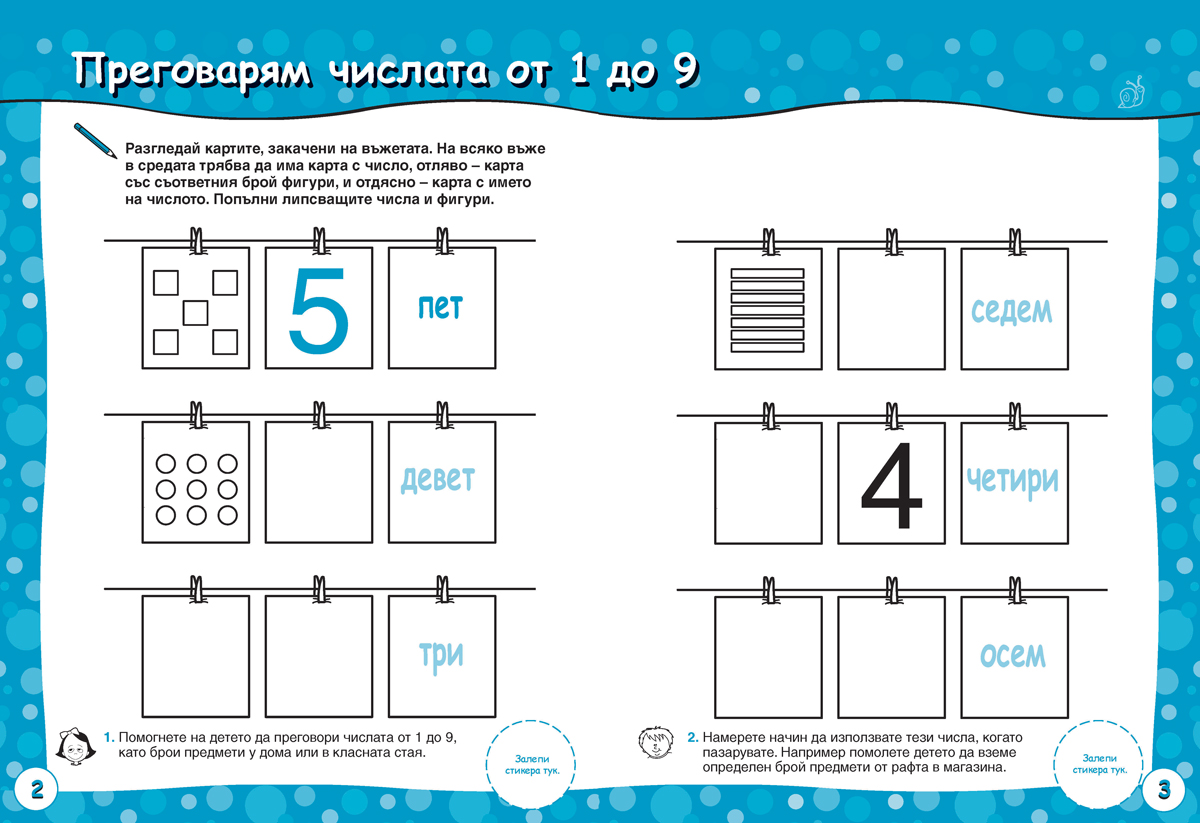 Преговарям числата от 1 до 9

Разгледай картите, закачени на въжетата. На всяко въже в средата трябва да има карта с число, отляво – карта със съответния брой фигури, и отдясно – карта с името на числото. Попълни липсващите числа и фигури.

5

пет

девет

три

седем

4

четири

осем

1. Помогнете на детето да преговори числата от 1 до 9, като брои предмети у дома или в класната стая.

Залепи стикера тук.

2. Намерете начин да използвате тези числа, когато пазарувате. Например помолете детето да вземе определен брой предмети от рафта в магазина.

Залепи стикера тук.

2

3