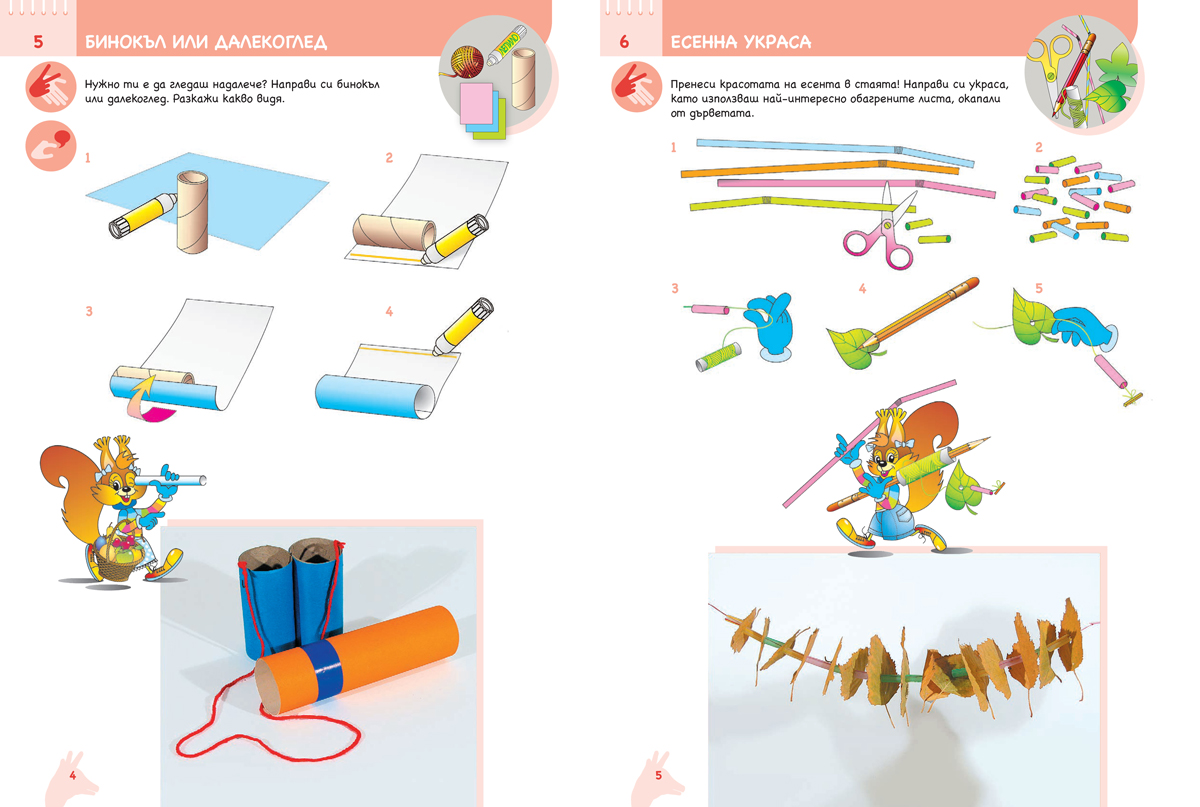 5 БИНОКЪЛ ИЛИ ДАЛЕКОГЛЕД

Нужно ти е да гледаш надалече? Направи си бинокъл или далекоглед. Разкажи какво видя.

1

2

3

4

4

6 ЕСЕННА УКРАСА

Пренеси красотата на есента в стаята! Направи си украса, като използваш най-интересно обагрените листа, окапали от дърветата.

1

2

3

4

5

5