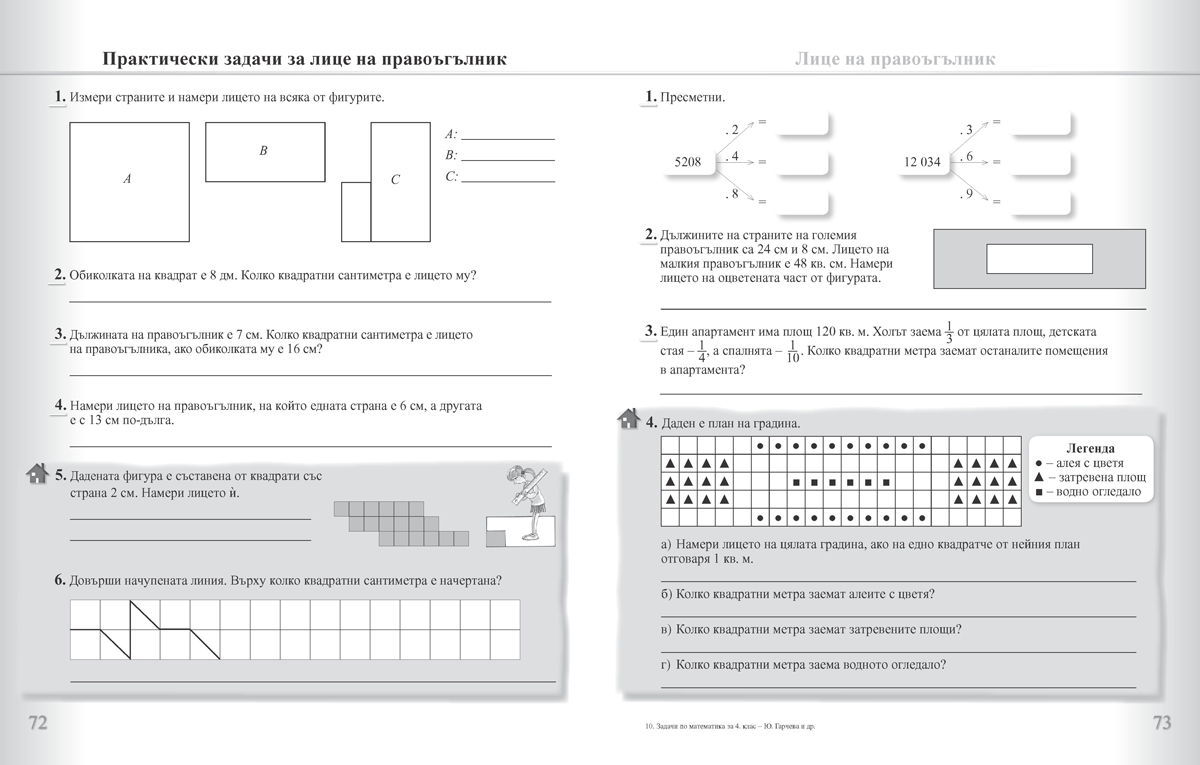 Практически задачи за лице на правоъгълник

1. Измери страните и намери лицето на всяка от фигурите.

A B C

A: ____________
B: ____________
C: ____________

2. Обиколката на квадрат е 8 дм. Колко квадратни сантиметра е лицето му?

3. Дължината на правоъгълник е 7 см. Колко квадратни сантиметра е лицето на правоъгълника, ако обиколката му е 16 см?

4. Намери лицето на правоъгълник, на който едната страна е 6 см, а другата е с 13 см по-дълга.

5. Дадената фигура е съставена от квадрати със страна 2 см. Намери лицето ѝ.

6. Довърши начупената линия. Върху колко квадратни сантиметра е начертана?

72

Лице на правоъгълник

1. Пресметни.

5208 . 2 =
. 4 =
. 8 =

12 034 . 3 =
. 6 =
. 9 =

2. Дължините на страните на големия правоъгълник са 24 см и 8 см. Лицето на малкия правоъгълник е 48 кв. см. Намери лицето на оцветената част от фигурата.

3. Един апартамент има площ 120 кв. м. Холът заема $\frac{1}{3}$ от цялата площ, детската стая – $\frac{1}{4}$, а спалнята – $\frac{1}{10}$. Колко квадратни метра заемат останалите помещения в апартамента?

4. Даден е план на градина.

Легенда
● – алея с цветя
▲ – затревена площ
■ – водно огледало

а) Намери лицето на цялата градина, ако на едно квадратче от нейния план отговаря 1 кв. м.

б) Колко квадратни метра заемат алеите с цветя?

в) Колко квадратни метра заемат затревените площи?

г) Колко квадратни метра заема водното огледало?

10. Задачи по математика за 4. клас – Ю. Гарчева и др.

73