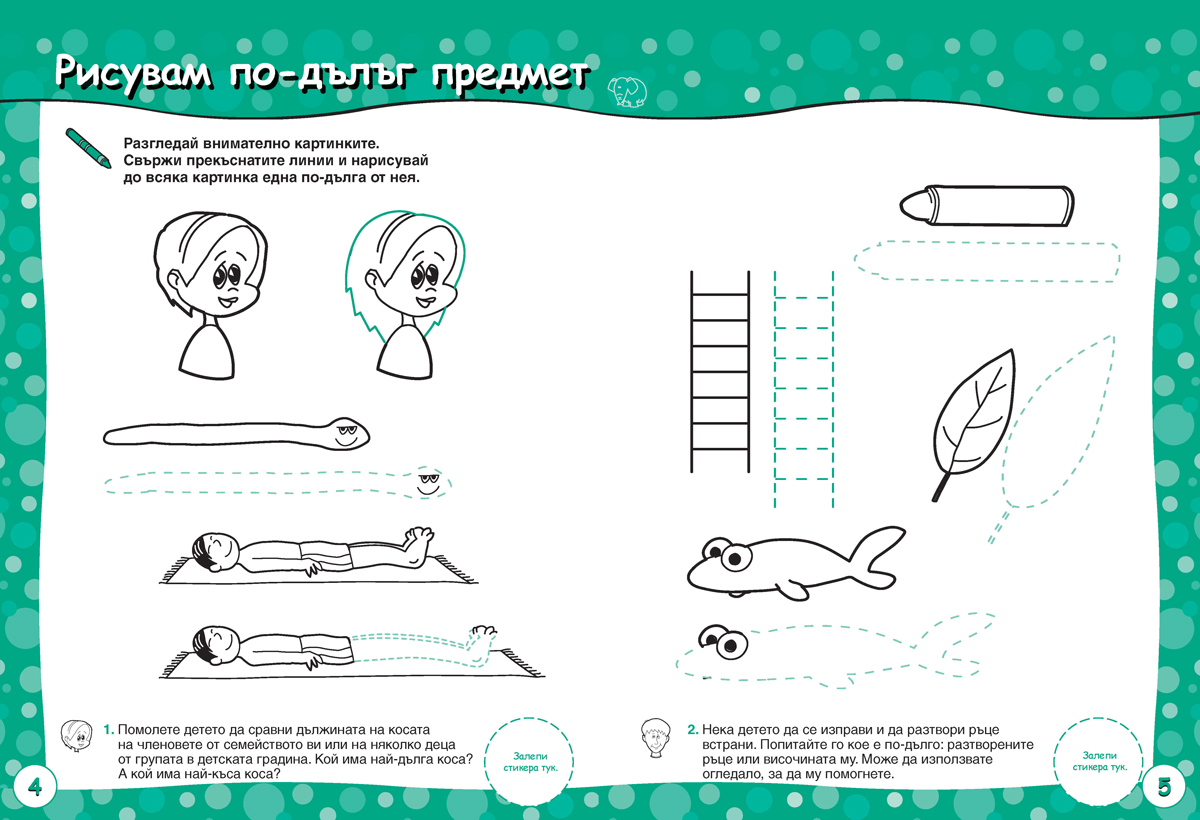 Рисувам по-дълъг предмет

Разгледай внимателно картинките. Свържи прекъснатите линии и нарисувай до всяка картинка една по-дълга от нея.

1. Помолете детето да сравни дължината на косата на членовете от семейството ви или на няколко деца от групата в детската градина. Кой има най-дълга коса? А кой има най-къса коса?

Залепи стикера тук.

4

2. Нека детето да се изправи и да разтвори ръце встрани. Попитайте го кое е по-дълго: разтворените ръце или височината му. Може да използвате огледало, за да му помогнете.

Залепи стикера тук.

5