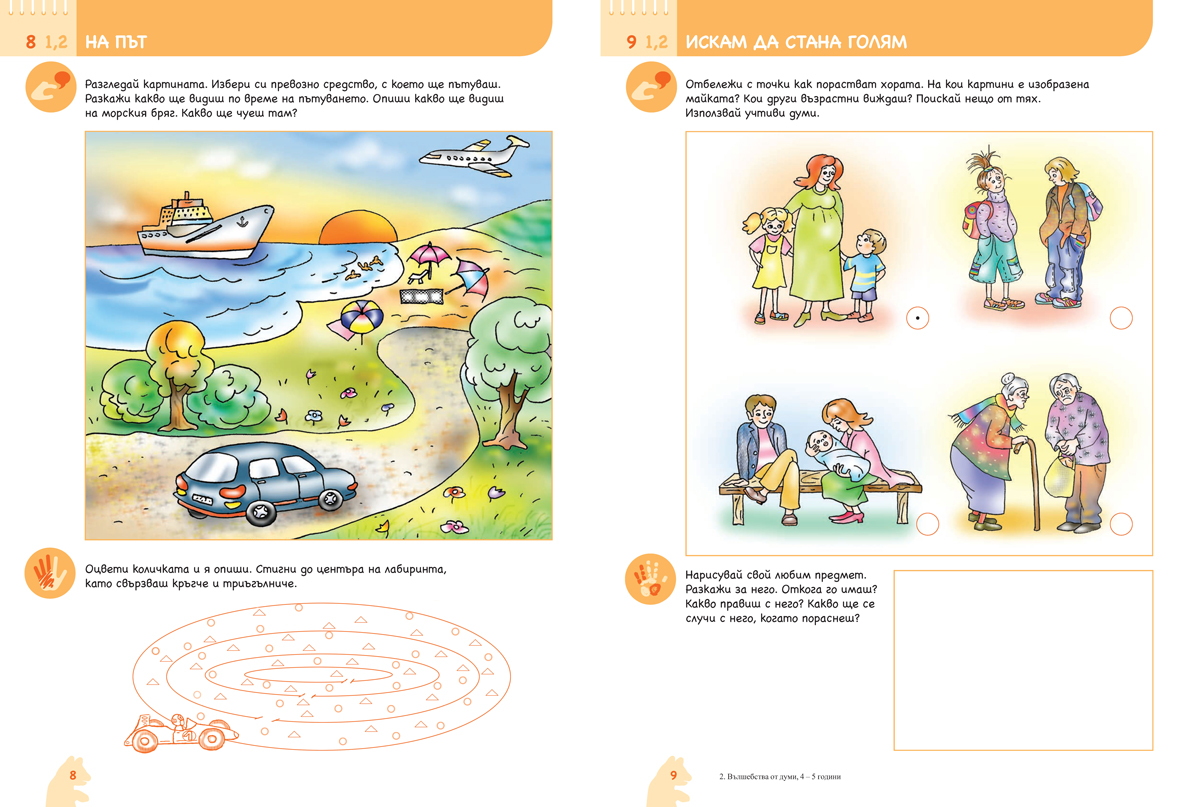 8 1,2 НА ПЪТ

Разгледай картината. Избери си превозно средство, с което ще пътуваш. Разкажи какво ще видиш по време на пътуването. Опиши какво ще видиш на морския бряг. Какво ще чуеш там?

Оцвети количката и я опиши. Стигни до центъра на лабиринта, като свързваш кръгче и триъгълниче.

8

9 1,2 ИСКАМ ДА СТАНА ГОЛЯМ

Отбележи с точки как порастват хората. На кои картини е изобразена майката? Кои други възрастни виждаш? Поискай нещо от тях. Използвай учтиви думи.

Нарисувай свой любим предмет. Разкажи за него. Откога го имаш? Какво правиш с него? Какво ще се случи с него, когато пораснеш?

9

2. Вълшебства от думи, 4 – 5 години