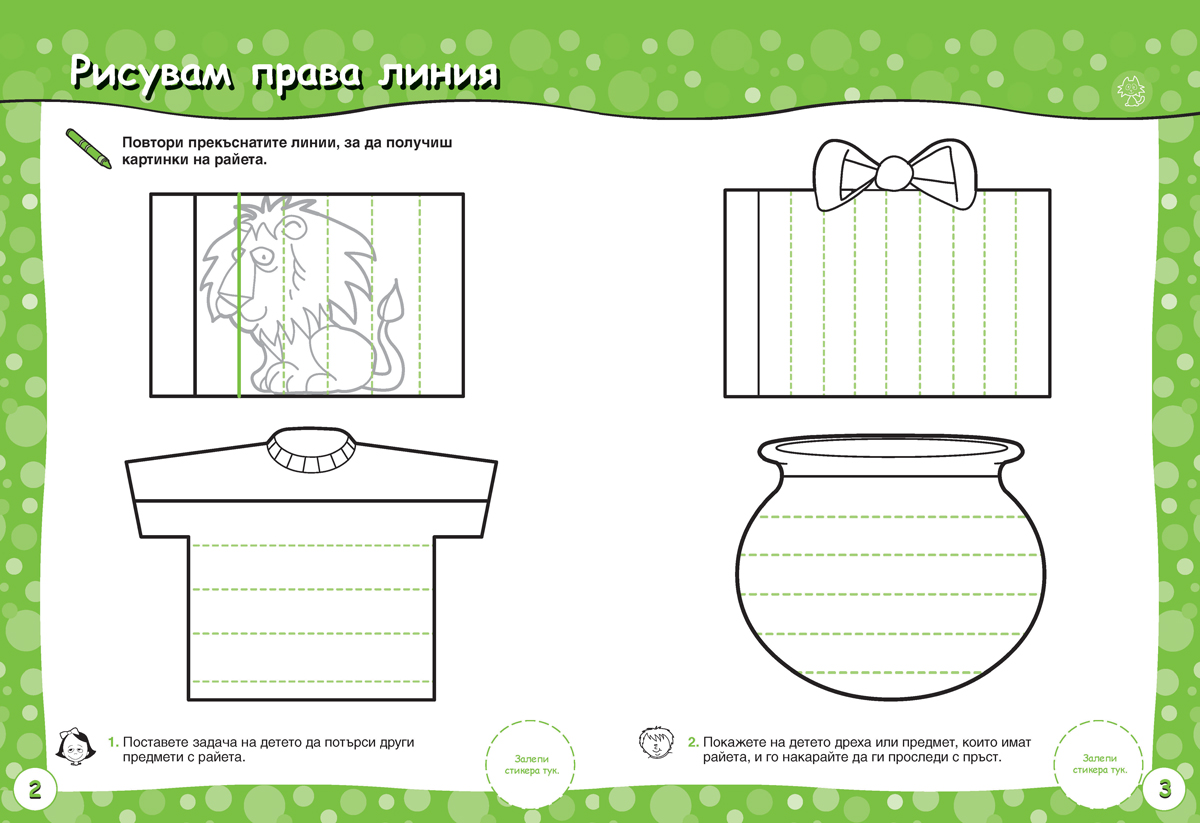 Рисувам права линия

Повтори прекъснатите линии, за да получиш картинки на райета.

1. Поставете задача на детето да потърси други предмети с райета.

Залепи стикера тук.

2. Покажете на детето дреха или предмет, които имат райета, и го накарайте да ги проследи с пръст.

Залепи стикера тук.

2

3