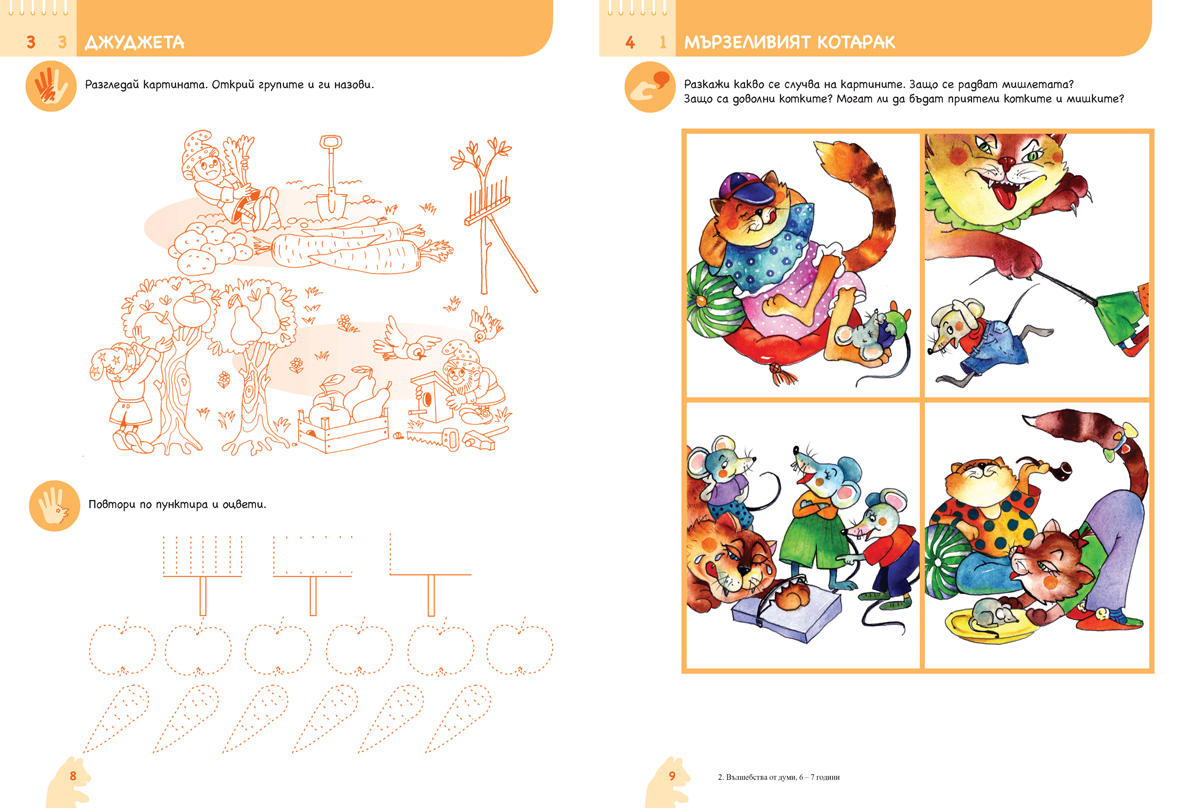 3 3 ДЖУДЖЕТА

Разгледай картината. Открий групите и ги назови.

Повтори по пунктира и оцвети.

8

4 1 МЪРЗЕЛИВИЯТ КОТАРАК

Разкажи какво се случва на картините. Защо се радват мишлетата? Защо са доволни котките? Могат ли да бъдат приятели котките и мишките?

9

2. Вълшебства от думи, 6 – 7 години