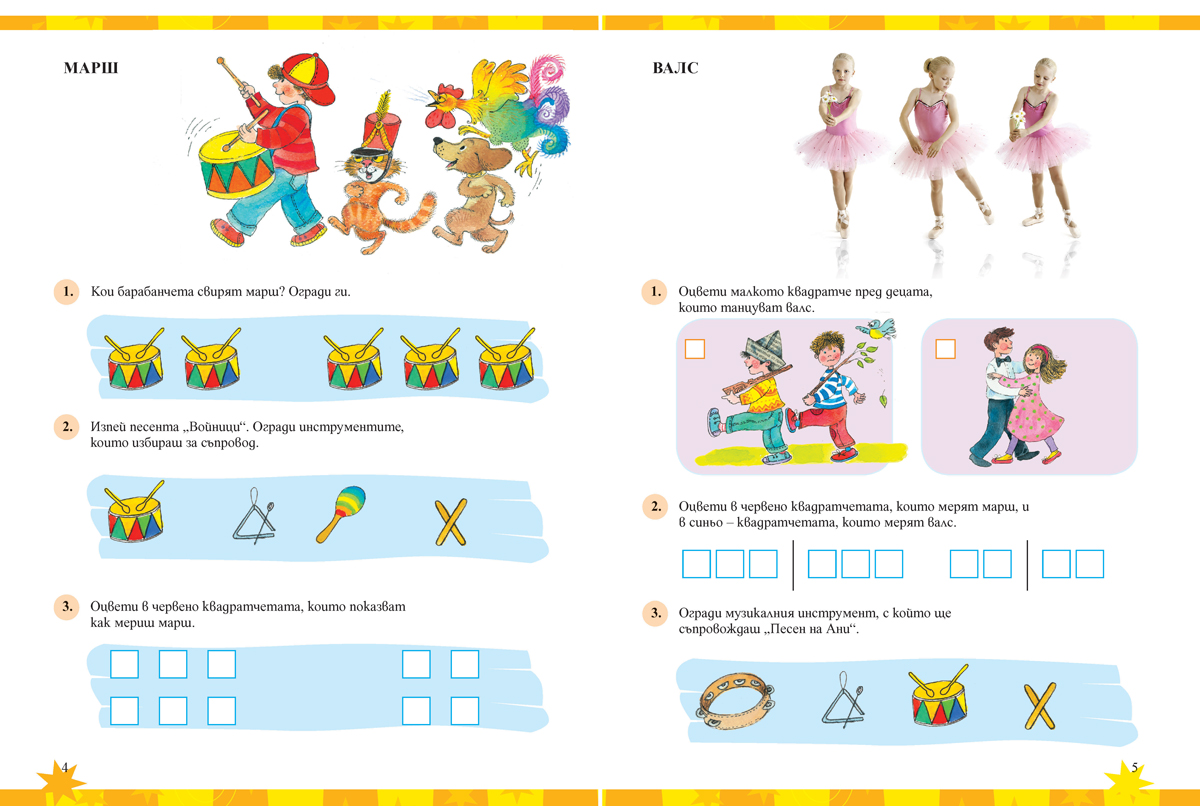 МАРШ

1. Кои барабанчета свирят марш? Огради ги.

2. Изпей песента „Войници“. Огради инструментите, които избираш за съпровод.

3. Оцвети в червено квадратчетата, които показват как мериш марш.

4

ВАЛС

1. Оцвети малкото квадратче пред децата, които танцуват валс.

2. Оцвети в червено квадратчетата, които мерят марш, и в синьо – квадратчетата, които мерят валс.

3. Огради музикалния инструмент, с който ще съпровождаш „Песен на Ани“.

5