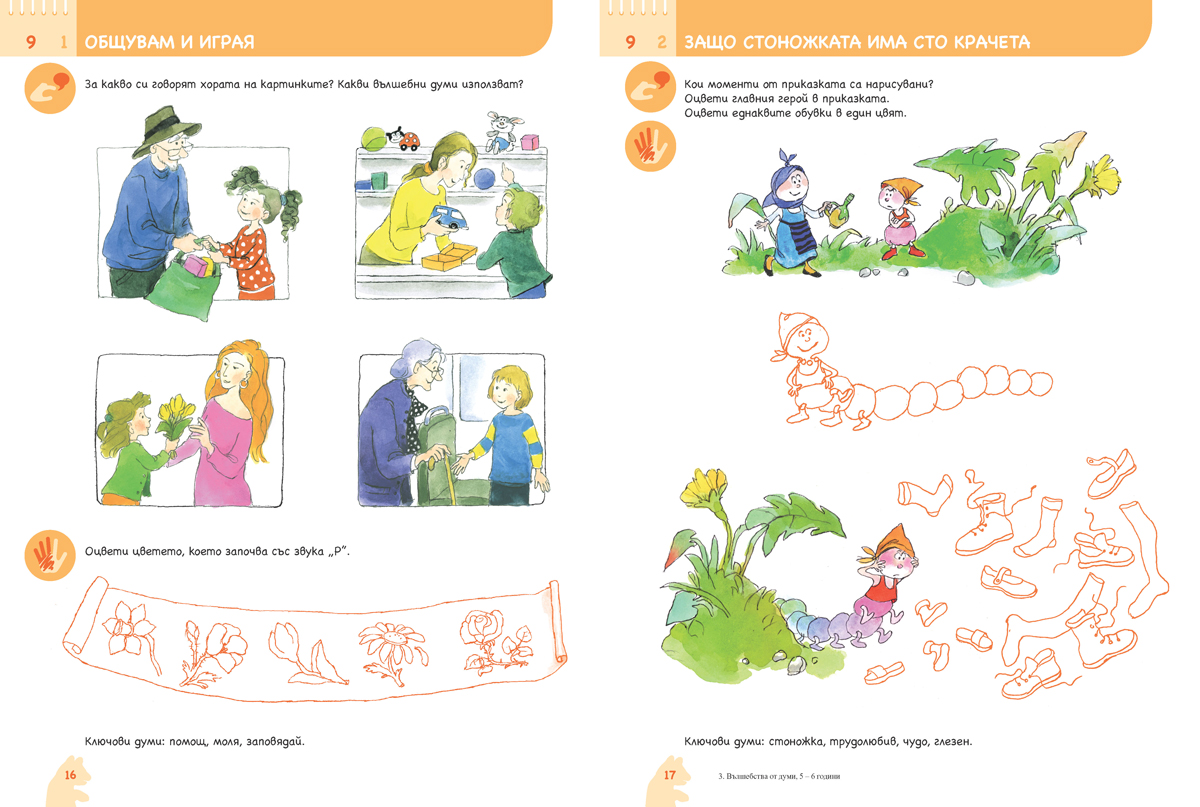 9 1 ОБЩУВАМ И ИГРАЯ

За какво си говорят хората на картинките? Какви вълшебни думи използват?

Оцвети цветето, което започва със звука „Р".

Ключови думи: помощ, моля, заповядай.

16

9 2 ЗАЩО СТОНОЖКАТА ИМА СТО КРАЧЕТА

Кои моменти от приказката са нарисувани?
Оцвети главния герой в приказката.
Оцвети еднаквите обувки в един цвят.

Ключови думи: стоножка, трудолюбив, чудо, глезен.

17

3. Вълшебства от думи, 5 – 6 години