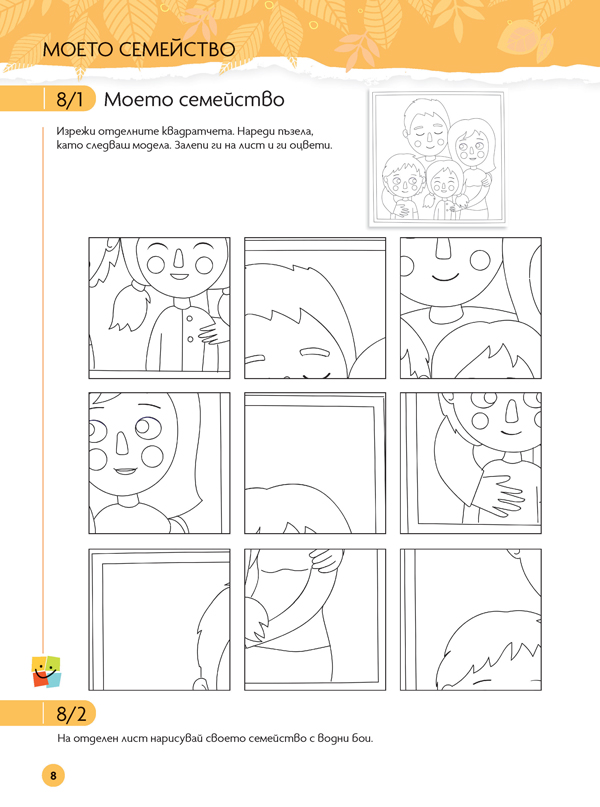 МОЕТО СЕМЕЙСТВО

8/1 Моето семейство

Изрежи отделните квадратчета. Нареди пъзела, като следваш модела. Залепи ги на лист и ги оцвети.

8/2

На отделен лист нарисувай своето семейство с водни бои.

8