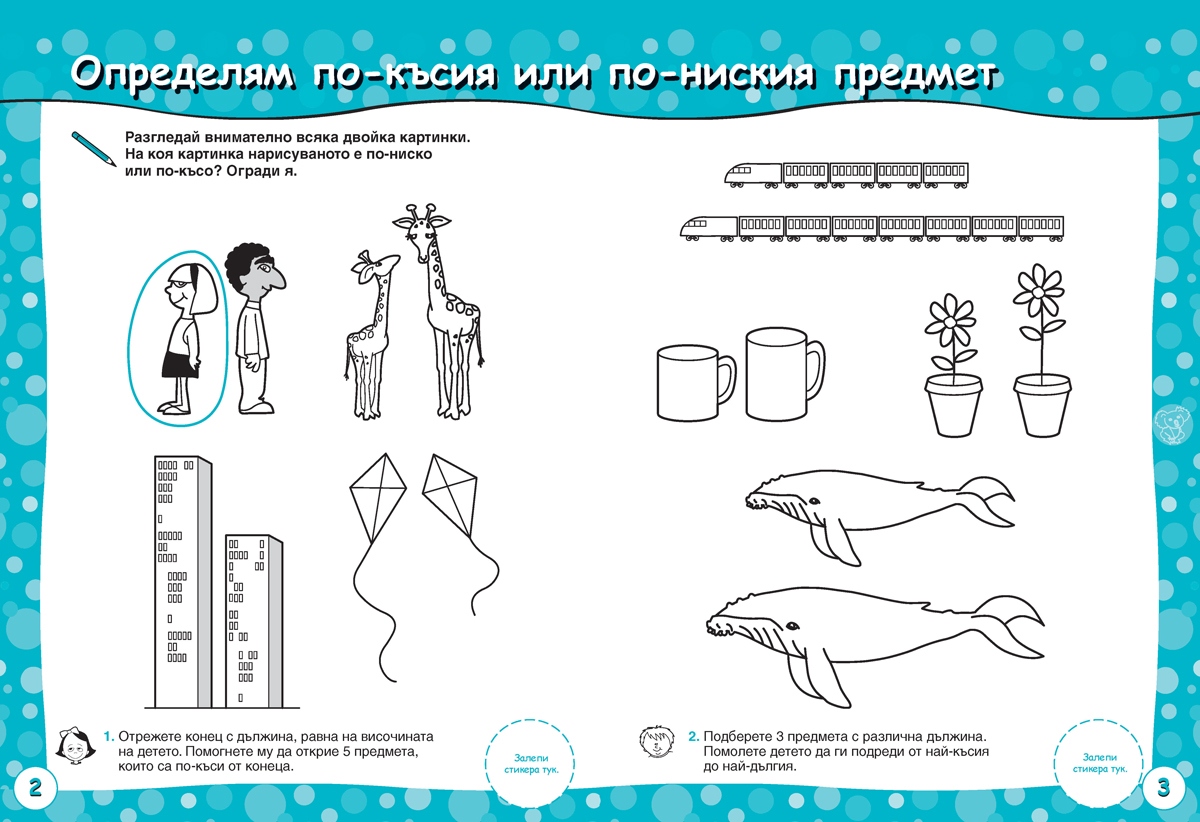 Определям по-късия или по-ниския предмет

Разгледай внимателно всяка двойка картинки. На коя картинка нарисуваното е по-ниско или по-късо? Огради я.

1. Отрежете конец с дължина, равна на височината на детето. Помогнете му да открие 5 предмета, които са по-къси от конеца.

Залепи стикера тук.

2. Подберете 3 предмета с различна дължина. Помолете детето да ги подреди от най-късия до най-дългия.

Залепи стикера тук.

2

3