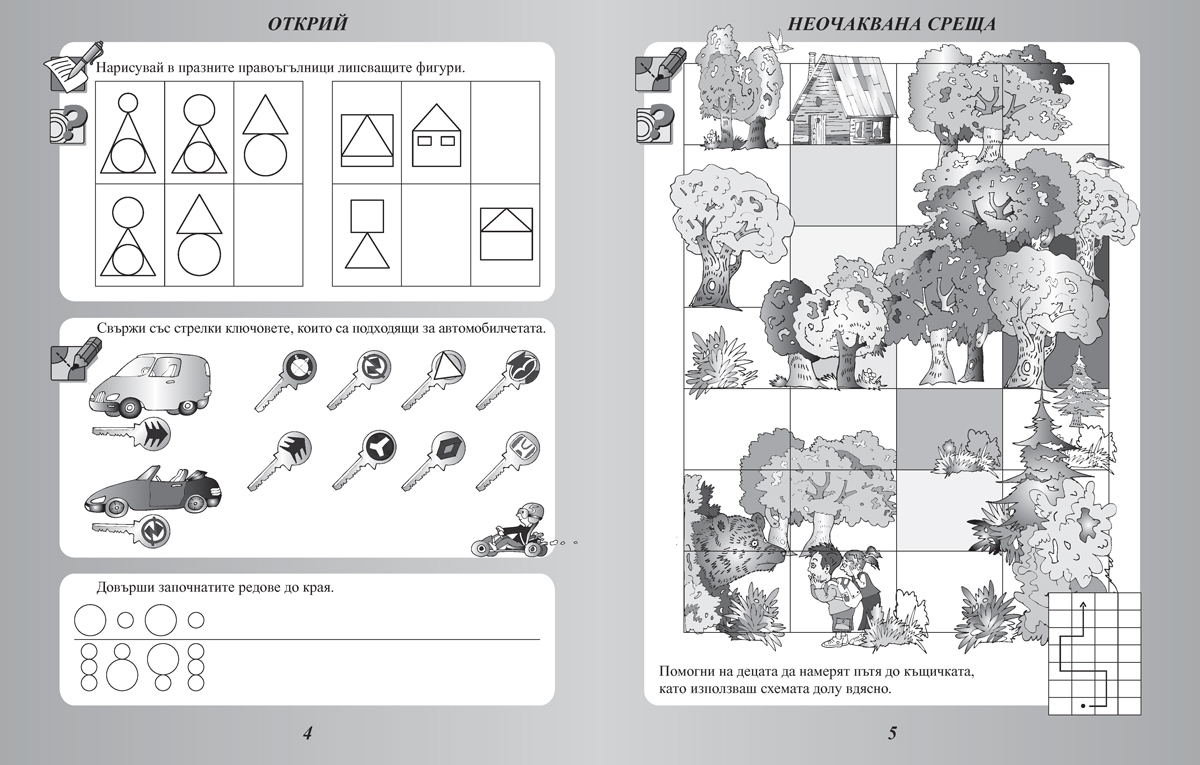 ОТКРИЙ

Нарисувай в празните правоъгълници липсващите фигури.

Свържи със стрелки ключовете, които са подходящи за автомобилчетата.

Довърши започнатите редове до края.

4

НЕОЧАКВАНА СРЕЩА

Помогни на децата да намерят пътя до къщичката, като използваш схемата долу вдясно.

5