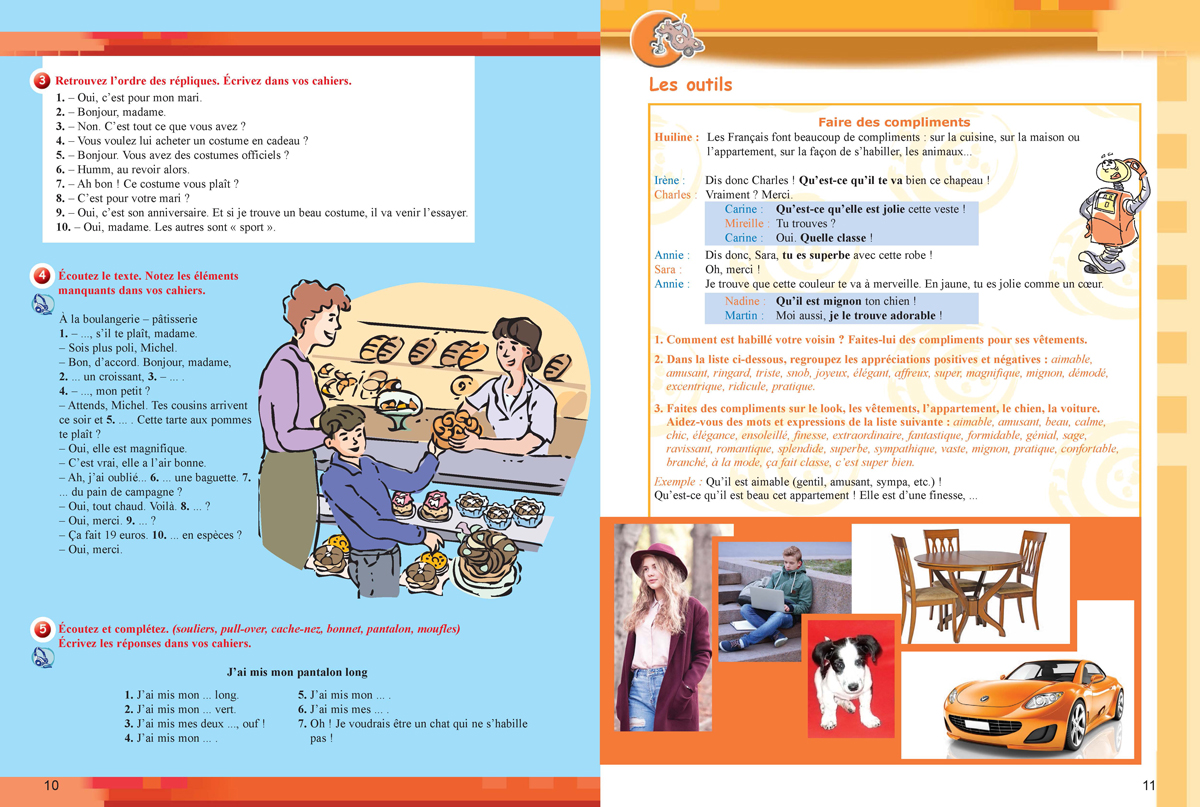 3 Retrouvez l'ordre des répliques. Écrivez dans vos cahiers.

1. – Oui, c'est pour mon mari.
2. – Bonjour, madame.
3. – Non. C'est tout ce que vous avez ?
4. – Vous voulez lui acheter un costume en cadeau ?
5. – Bonjour. Vous avez des costumes officiels ?
6. – Humm, au revoir alors.
7. – Ah bon ! Ce costume vous plaît ?
8. – C'est pour votre mari ?
9. – Oui, c'est son anniversaire. Et si je trouve un beau costume, il va venir l'essayer.
10. – Oui, madame. Les autres sont « sport ».

4 Écoutez le texte. Notez les éléments manquants dans vos cahiers.

À la boulangerie – pâtisserie
1. – ..., s'il te plaît, madame.
– Sois plus poli, Michel.
– Bon, d'accord. Bonjour, madame,
2. ... un croissant, 3. – ... .
4. – ..., mon petit ?
– Attends, Michel. Tes cousins arrivent ce soir et 5. ... . Cette tarte aux pommes te plaît ?
– Oui, elle est magnifique.
– C'est vrai, elle a l'air bonne.
– Ah, j'ai oublié... 6. ... une baguette. 7. ... du pain de campagne ?
– Oui, tout chaud. Voilà. 8. ... ?
– Oui, merci. 9. ... ?
– Ça fait 19 euros. 10. ... en espèces ?
– Oui, merci.

5 Écoutez et complétez. (souliers, pull-over, cache-nez, bonnet, pantalon, moufles) Écrivez les réponses dans vos cahiers.

J'ai mis mon pantalon long

1. J'ai mis mon ... long.
2. J'ai mis mon ... vert.
3. J'ai mis mes deux ..., ouf !
4. J'ai mis mon ... .
5. J'ai mis mon ... .
6. J'ai mis mes ... .
7. Oh ! Je voudrais être un chat qui ne s'habille pas !

10

Les outils

Faire des compliments

Huiline : Les Français font beaucoup de compliments : sur la cuisine, sur la maison ou l'appartement, sur la façon de s'habiller, les animaux...

Irène : Dis donc Charles ! Qu'est-ce qu'il te va bien ce chapeau !
Charles : Vraiment ? Merci.
Carine : Qu'est-ce qu'elle est jolie cette veste !
Mireille : Tu trouves ?
Carine : Oui. Quelle classe !
Annie : Dis donc, Sara, tu es superbe avec cette robe !
Sara : Oh, merci !
Annie : Je trouve que cette couleur te va à merveille. En jaune, tu es jolie comme un cœur.
Nadine : Qu'il est mignon ton chien !
Martin : Moi aussi, je le trouve adorable !

1. Comment est habillé votre voisin ? Faites-lui des compliments pour ses vêtements.
2. Dans la liste ci-dessous, regroupez les appréciations positives et négatives : aimable, amusant, ringard, triste, snob, joyeux, élégant, affreux, super, magnifique, mignon, démodé, excentrique, ridicule, pratique.
3. Faites des compliments sur le look, les vêtements, l'appartement, le chien, la voiture. Aidez-vous des mots et expressions de la liste suivante : aimable, amusant, beau, calme, chic, élégance, ensoleillé, finesse, extraordinaire, fantastique, formidable, génial, sage, ravissant, romantique, splendide, superbe, sympathique, vaste, mignon, pratique, confortable, branché, à la mode, ça fait classe, c'est super bien.

Exemple : Qu'il est aimable (gentil, amusant, sympa, etc.) !
Qu'est-ce qu'il est beau cet appartement ! Elle est d'une finesse, ...

11