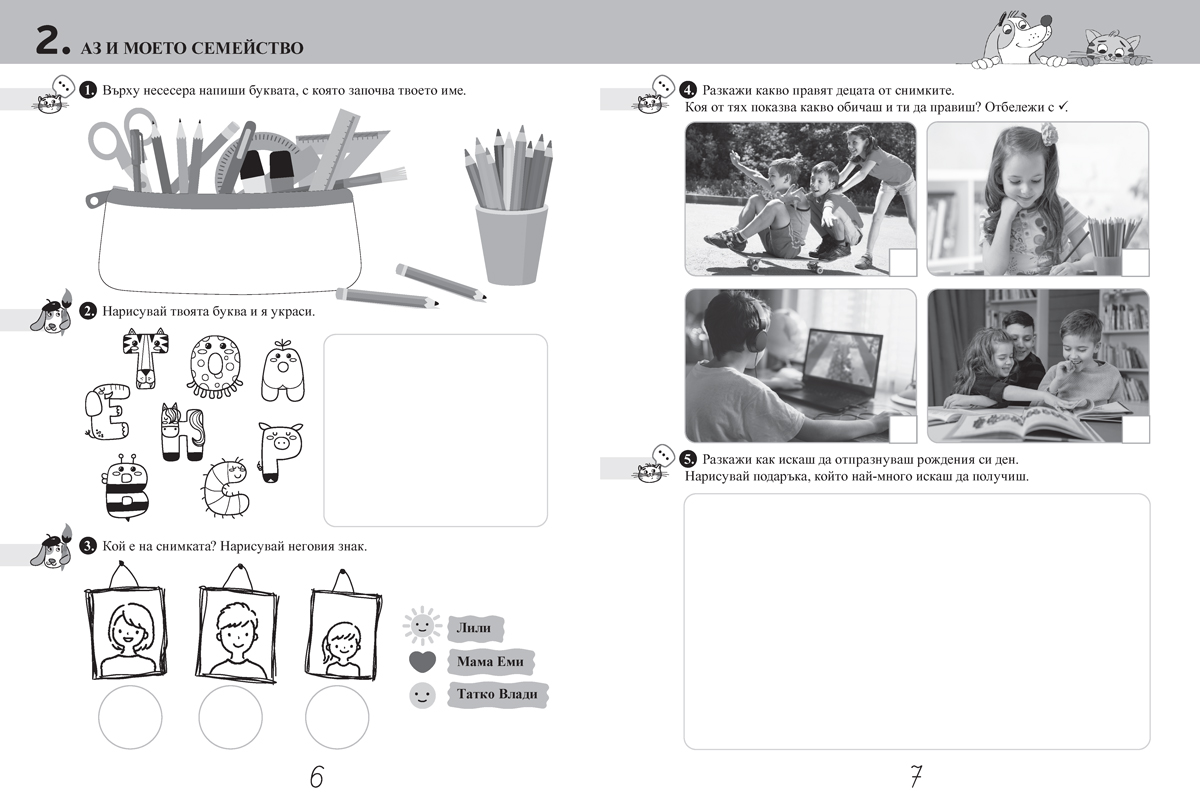 2. АЗ И МОЕТО СЕМЕЙСТВО

1. Върху несесера напиши буквата, с която започва твоето име.

2. Нарисувай твоята буква и я украси.

3. Кой е на снимката? Нарисувай неговия знак.

Лили

Мама Еми

Татко Влади

6

4. Разкажи какво правят децата от снимките.
Коя от тях показва какво обичаш и ти да правиш? Отбележи с ✓.

5. Разкажи как искаш да отпразнуваш рождения си ден.
Нарисувай подаръка, който най-много искаш да получиш.

7