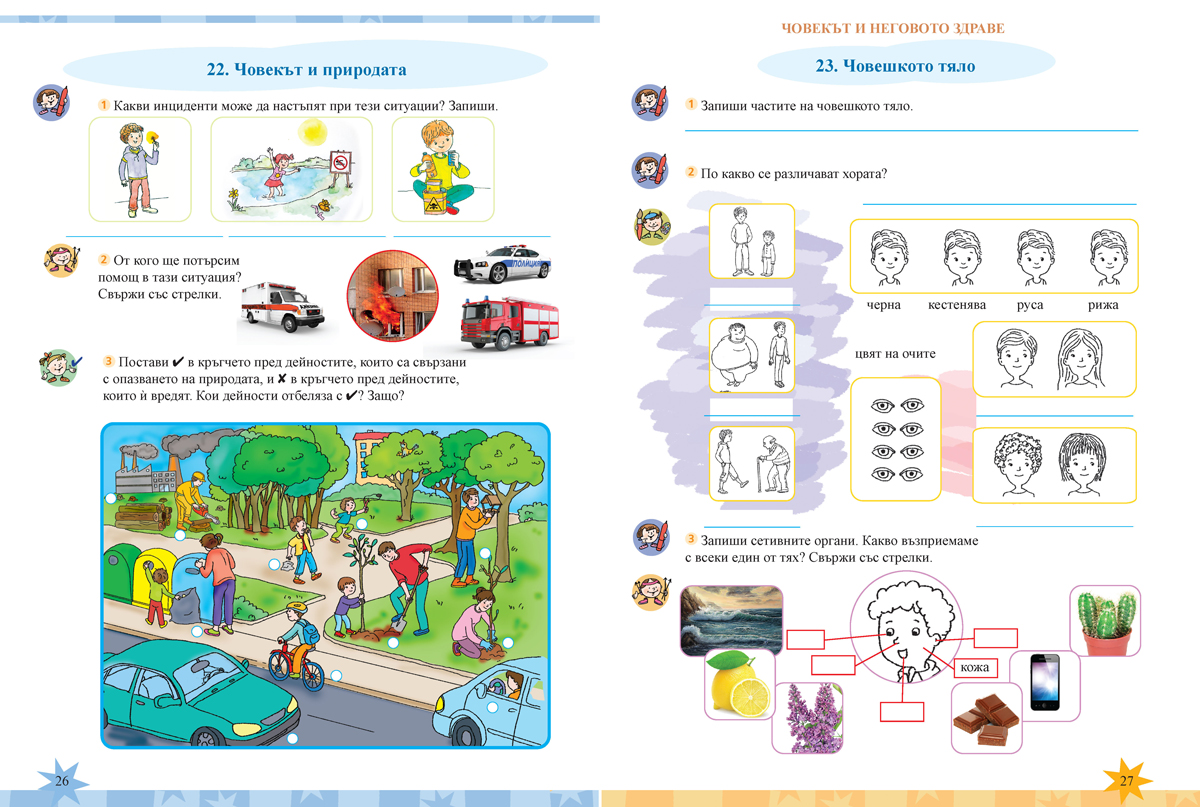 22. Човекът и природата

1 Какви инциденти може да настъпят при тези ситуации? Запиши.

2 От кого ще потърсим помощ в тази ситуация? Свържи със стрелки.

ПОЛИЦИЯ

3 Постави ✔ в кръгчето пред дейностите, които са свързани с опазването на природата, и ✘ в кръгчето пред дейностите, които ѝ вредят. Кои дейности отбеляза с ✔? Защо?

26

ЧОВЕКЪТ И НЕГОВОТО ЗДРАВЕ

23. Човешкото тяло

1 Запиши частите на човешкото тяло.

2 По какво се различават хората?

черна кестенява руса рижа

цвят на очите

3 Запиши сетивните органи. Какво възприемаме с всеки един от тях? Свържи със стрелки.

кожа

27