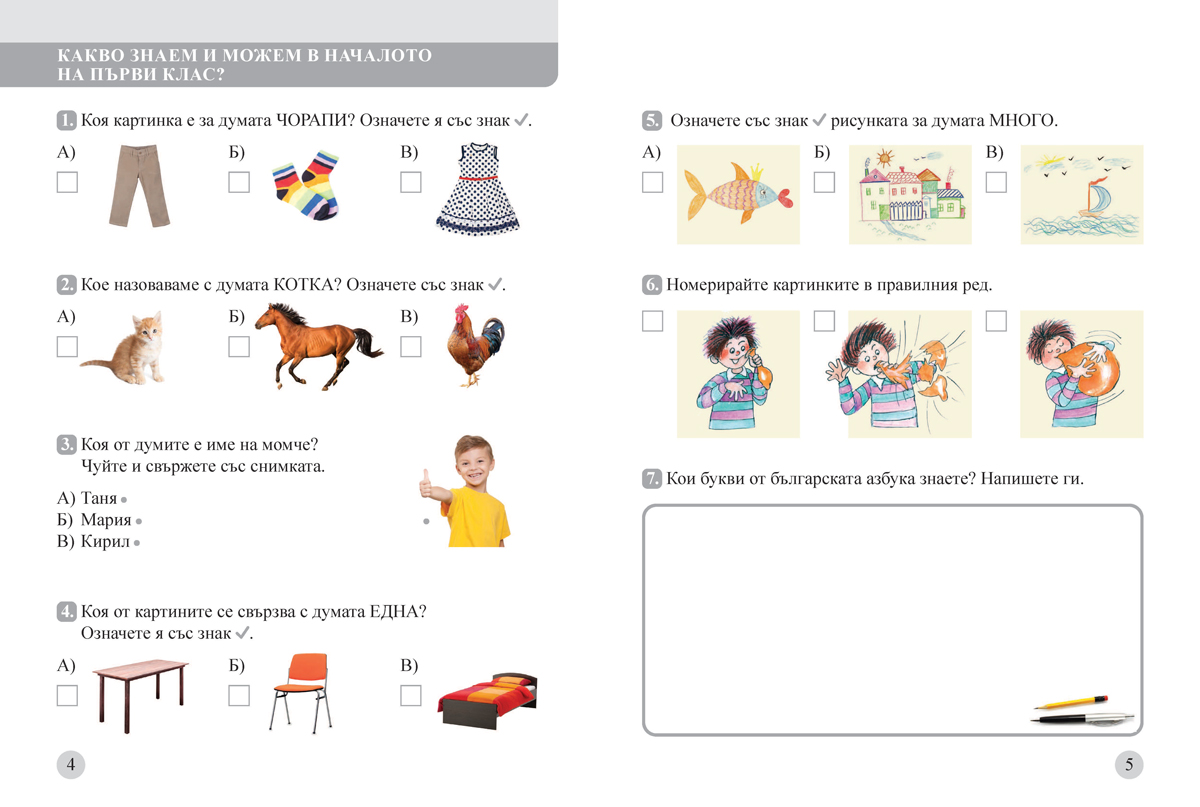 КАКВО ЗНАЕМ И МОЖЕМ В НАЧАЛОТО НА ПЪРВИ КЛАС?

1. Коя картинка е за думата ЧОРАПИ? Означете я със знак ✓.

А) Б) В)

2. Кое назоваваме с думата КОТКА? Означете със знак ✓.

А) Б) В)

3. Коя от думите е име на момче? Чуйте и свържете със снимката.

А) Таня
Б) Мария
В) Кирил

4. Коя от картините се свързва с думата ЕДНА? Означете я със знак ✓.

А) Б) В)

4

5. Означете със знак ✓ рисунката за думата МНОГО.

А) Б) В)

6. Номерирайте картинките в правилния ред.

7. Кои букви от българската азбука знаете? Напишете ги.

5