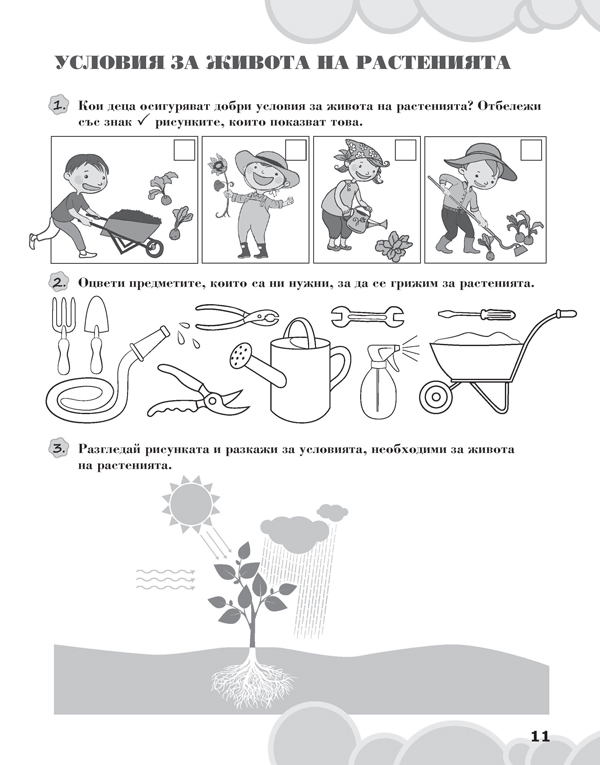 УСЛОВИЯ ЗА ЖИВОТА НА РАСТЕНИЯТА

1. Кои деца осигуряват добри условия за живота на растенията? Отбележи със знак ✓ рисунките, които показват това.

2. Оцвети предметите, които са ни нужни, за да се грижим за растенията.

3. Разгледай рисунката и разкажи за условията, необходими за живота на растенията.

11